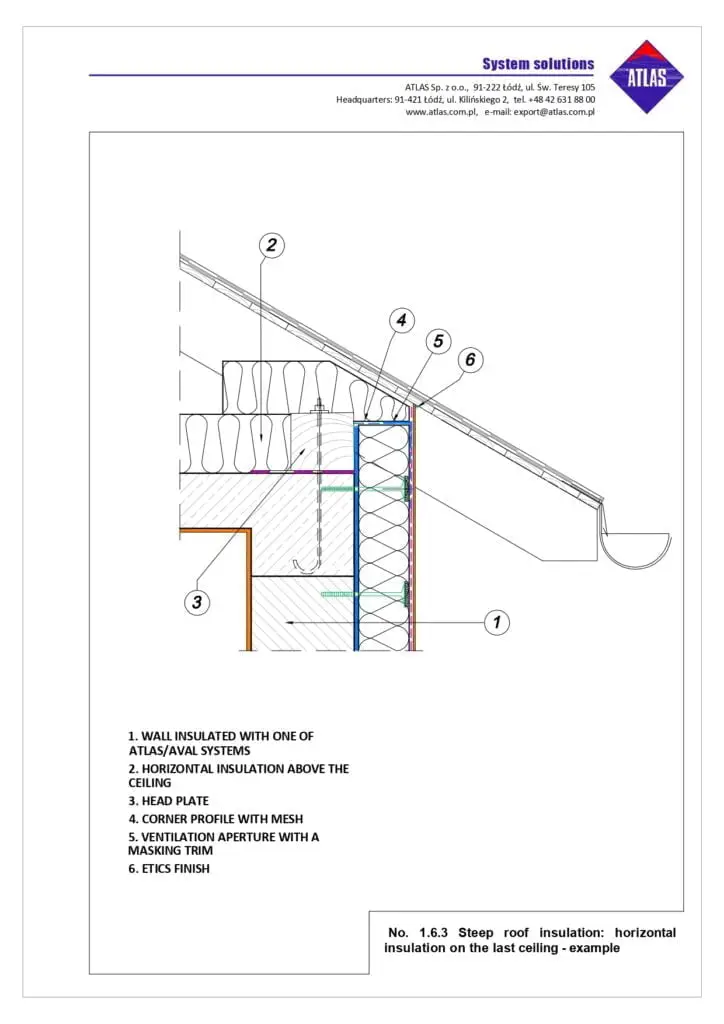 System solutions

ATLAS

ATLAS Sp. z o.o., 91-222 Łódź, ul. Św. Teresy 105
Headquarters: 91-421 Łódź, ul. Kilińskiego 2, tel. +48 42 631 88 00
www.atlas.com.pl, e-mail: export@atlas.com.pl

2

4

5

6

3

1

1. WALL INSULATED WITH ONE OF ATLAS/AVAL SYSTEMS
2. HORIZONTAL INSULATION ABOVE THE CEILING
3. HEAD PLATE
4. CORNER PROFILE WITH MESH
5. VENTILATION APERTURE WITH A MASKING TRIM
6. ETICS FINISH

No. 1.6.3 Steep roof insulation: horizontal insulation on the last ceiling - example