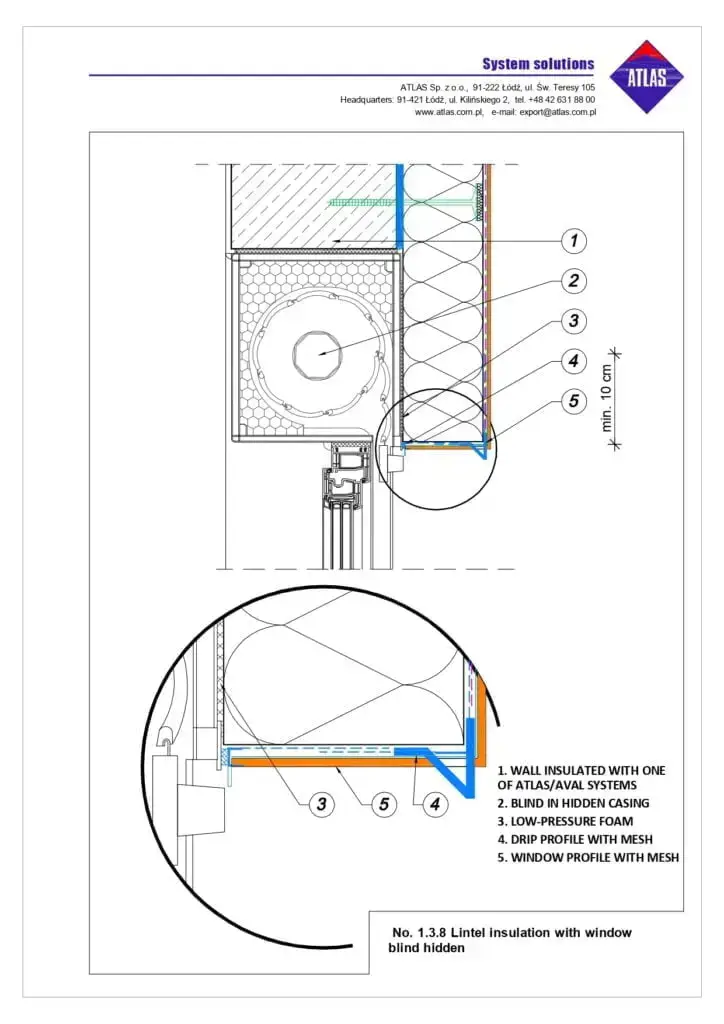 System solutions

ATLAS

ATLAS Sp. z o.o., 91-222 Łódź, ul. Św. Teresy 105
Headquarters: 91-421 Łódź, ul. Kilińskiego 2, tel. +48 42 631 88 00
www.atlas.com.pl, e-mail: export@atlas.com.pl

1

2

3

4

5

min. 10 cm

3

5

4

1. WALL INSULATED WITH ONE OF ATLAS/AVAL SYSTEMS
2. BLIND IN HIDDEN CASING
3. LOW-PRESSURE FOAM
4. DRIP PROFILE WITH MESH
5. WINDOW PROFILE WITH MESH

No. 1.3.8 Lintel insulation with window blind hidden